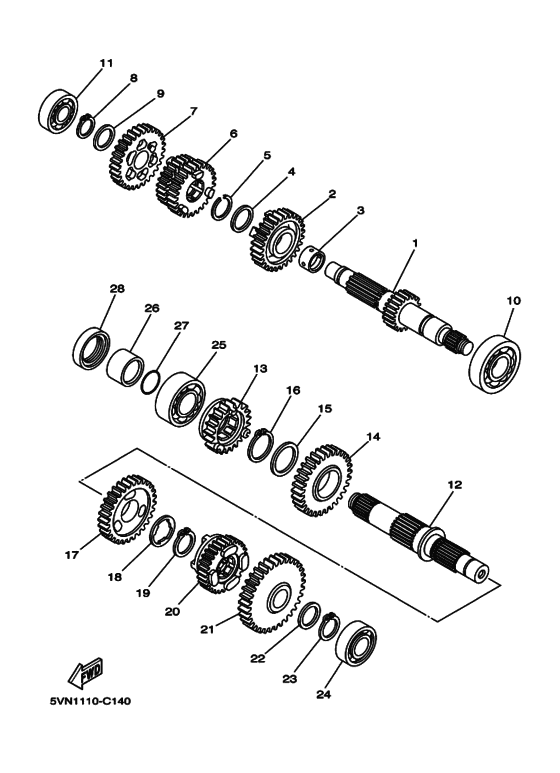 11
8
9
7
6
5
4
2
3
1
10
28
26
27
25
13
16
15
14
12
17
18
19
20
21
22
23
24
FWD
5VN1110-C140