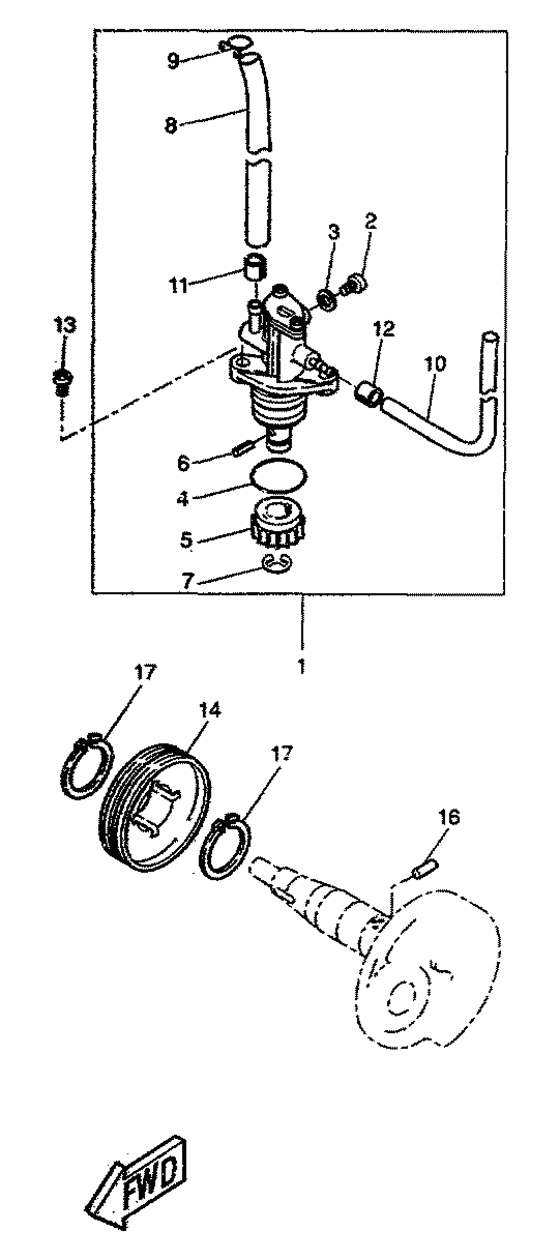 9
8
3
2
11
13
12
10
6
4
5
7
1
17
14
17
16
FWD