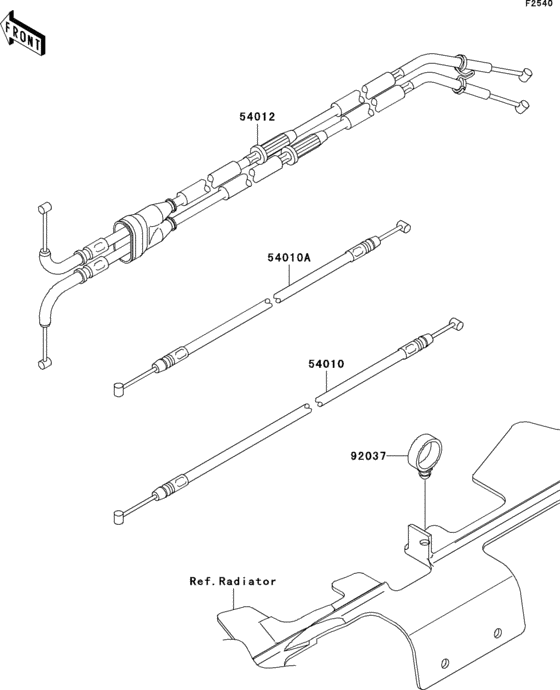 F2540

FRONT

54012

54010A

54010

92037

Ref.Radiator