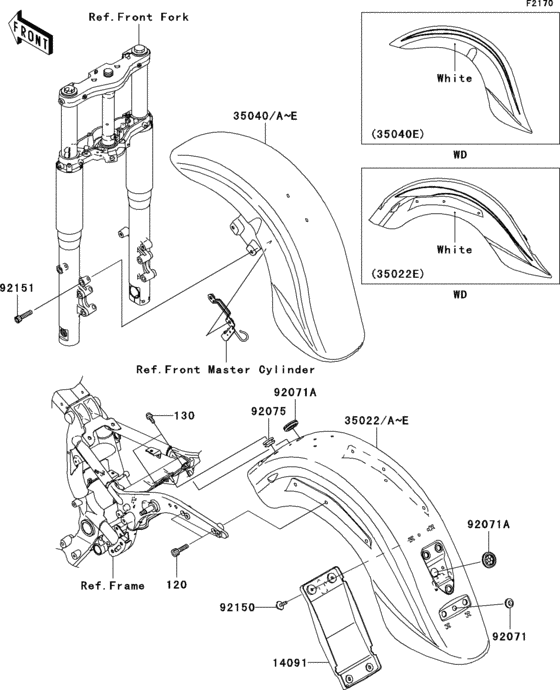 F2170

FRONT

Ref.Front Fork

35040/A~E

White

(35040E)

WD

White

(35022E)

WD

92151

Ref.Front Master Cylinder

92071A

92075

130

35022/A~E

92071A

Ref.Frame

120

92150

92071

14091