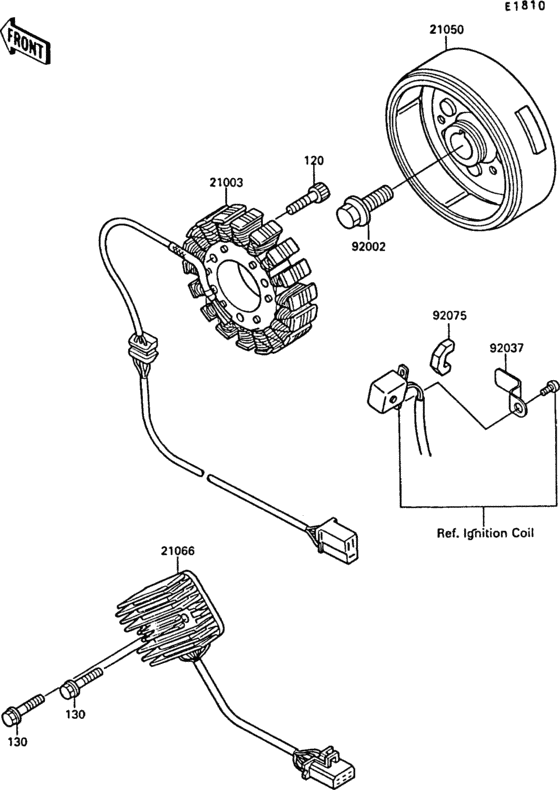 E1810

FRONT

21050

120

21003

92002

92075

92037

Ref. Ignition Coil

21066

130

130