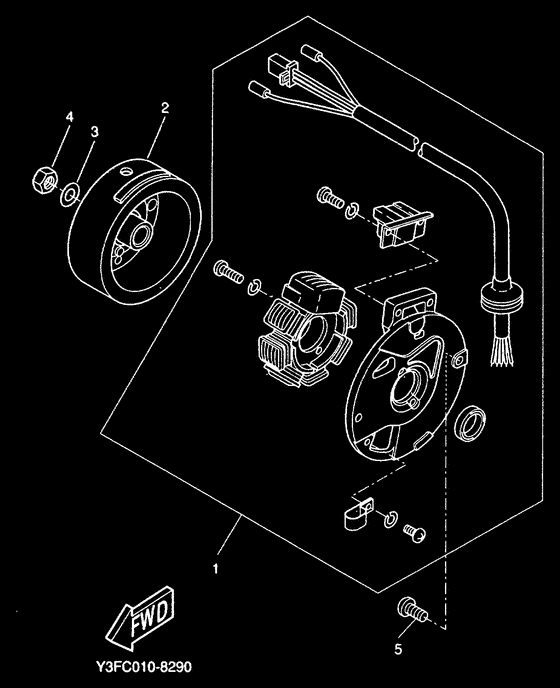 4
3
2
1
FWD
5
Y3FC010-8290