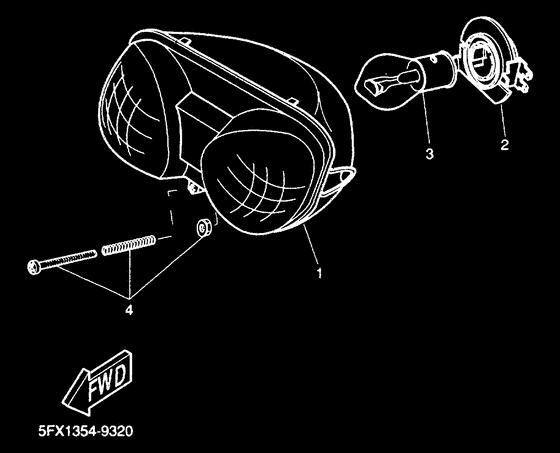 3
2
1
4
FWD
5FX1354-9320