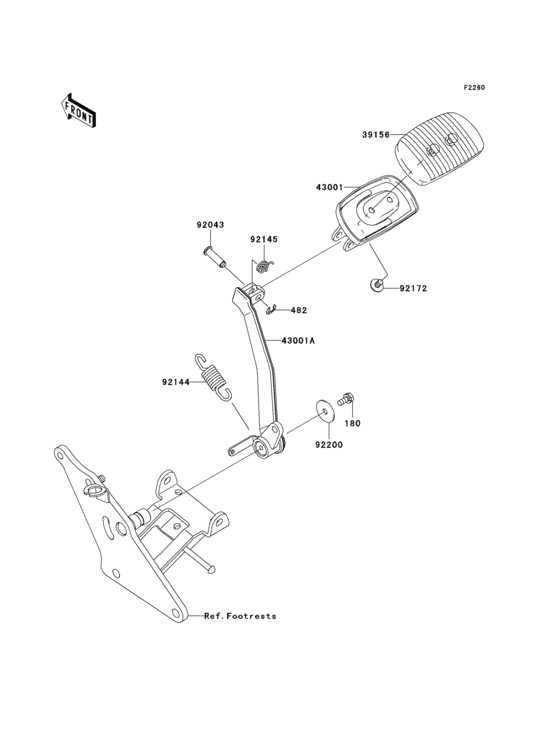 F2260

FRONT

39156

43001

92043

92145

92172

482

43001A

92144

180

92200

Ref.Footrests