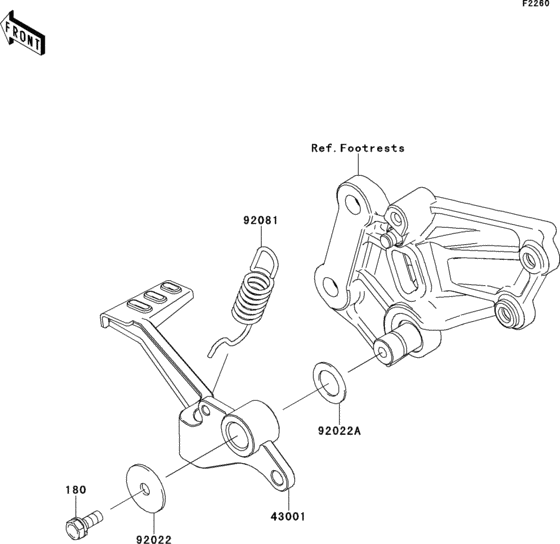 F2260

FRONT

Ref.Footrests

92081

92022A

180

43001

92022