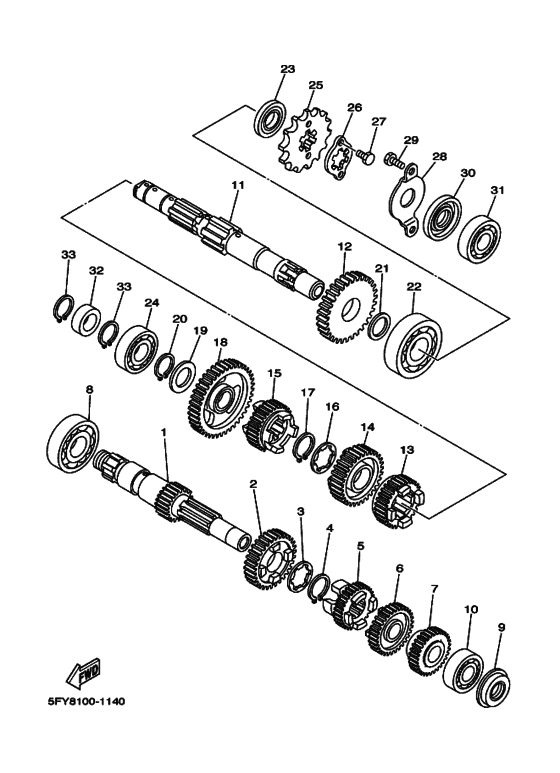 23
25
26
27
29
28
30
31
11
12
21
22
33
32
33
24
20
19
18
15
17
16
14
13
8
1
2
3
4
5
6
7
10
9
FWD
5FY8100-1140