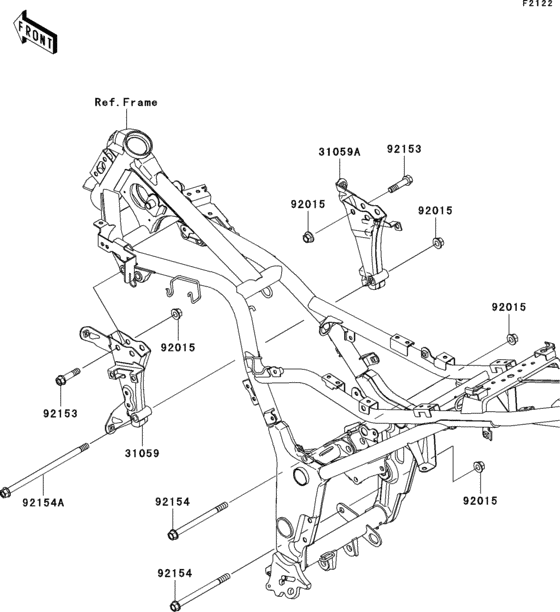 F2122

FRONT

Ref.Frame

31059A

92153

92015

92015

92015

92015

92153

31059

92154A

92154

92015

92154