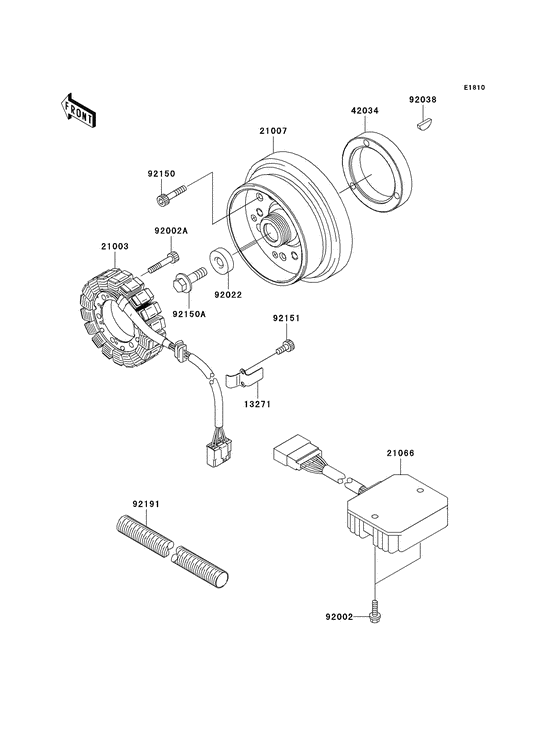 E1810

FRONT

92038

42034

21007

92150

92002A

21003

92022

92150A

92151

13271

21066

92191

92002