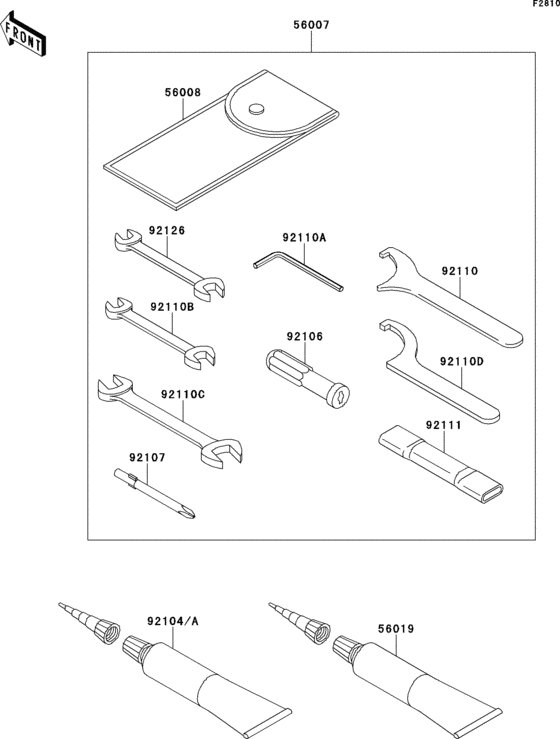 F2810

FRONT

56007

56008

92126

92110A

92110

92110B

92106

92110D

92110C

92111

92107

92104/A

56019