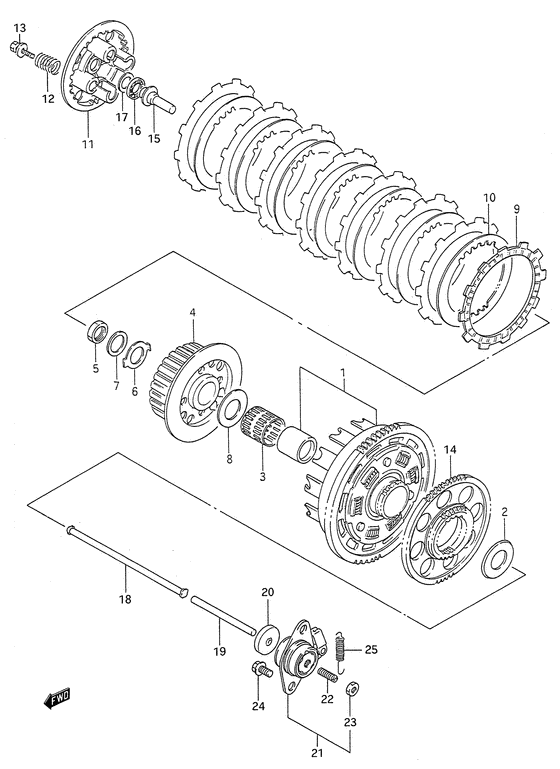 13
12
11
17
16
15
10
9
4
5
7
6
1
8
3
14
2
18
20
19
25
24
22
23
21
FWD