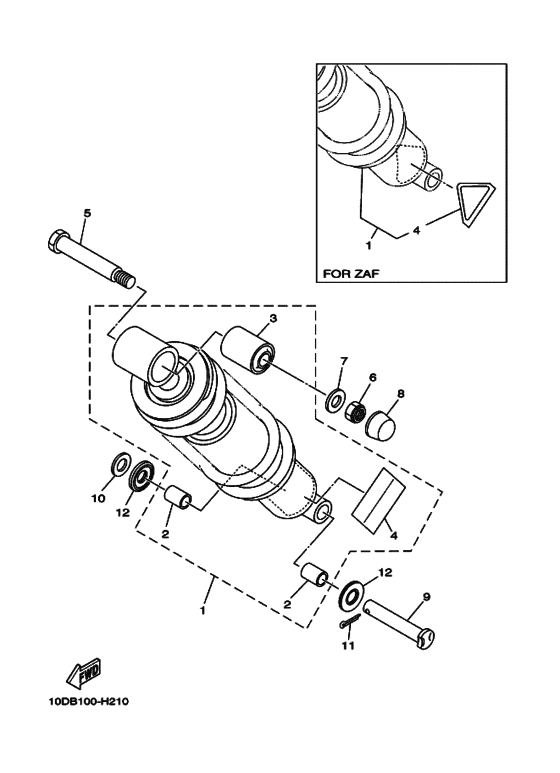 1
4
FOR ZAF
5
3
7
6
8
10
12
2
4
1
2
12
9
11
FWD
10DB100-H210