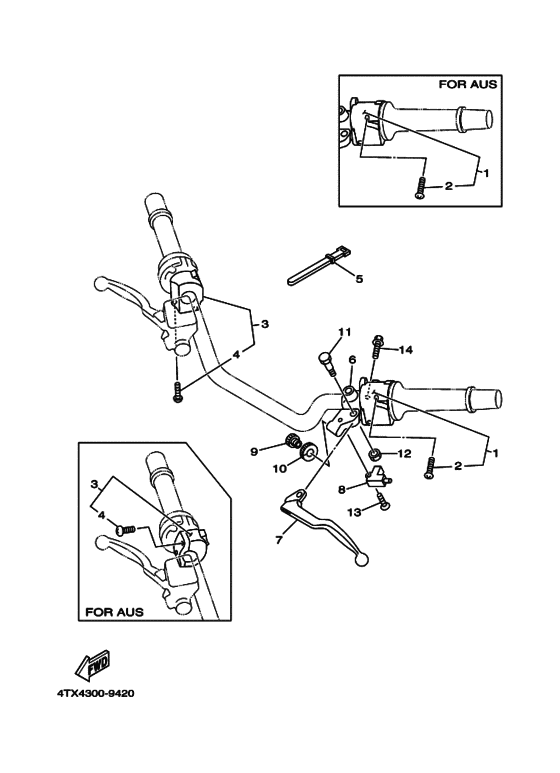 FOR AUS
1
2
5
3
4
11
14
6
9
10
12
1
2
8
13
7
3
4
FOR AUS
FWD
4TX4300-9420