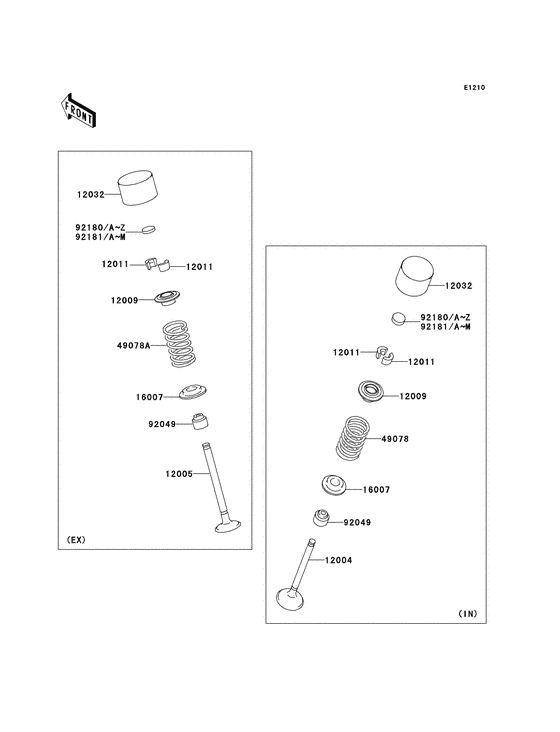 E1210

FRONT

12032

92180/A~Z
92181/A~M

12011
12011

12009

49078A

16007

92049

12005

(EX)

12032

92180/A~Z
92181/A~M

12011
12011

12009

49078

16007

92049

12004

(IN)