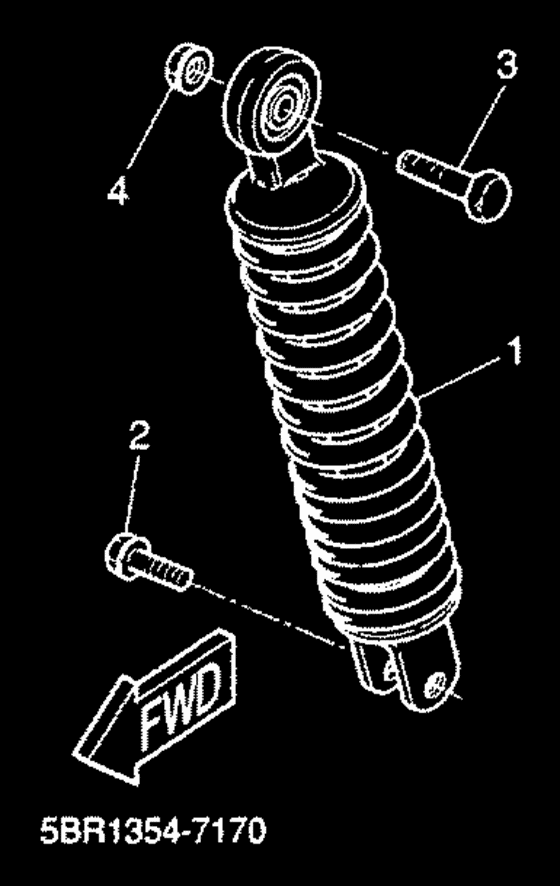 4

3

1

2

FWD

5BR1354-7170