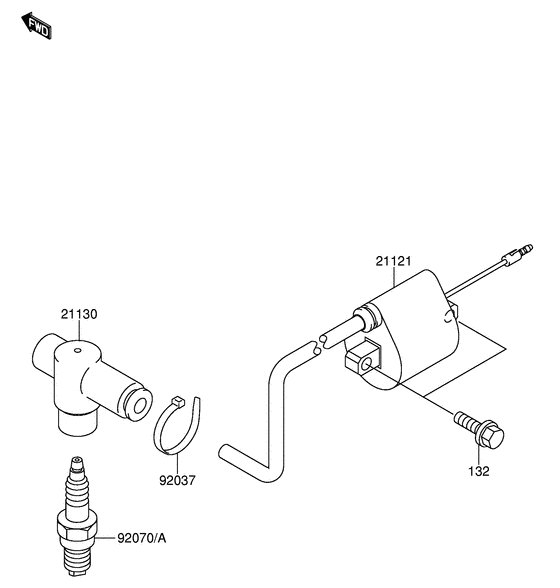 FWD

21121

21130

92037

132

92070/A