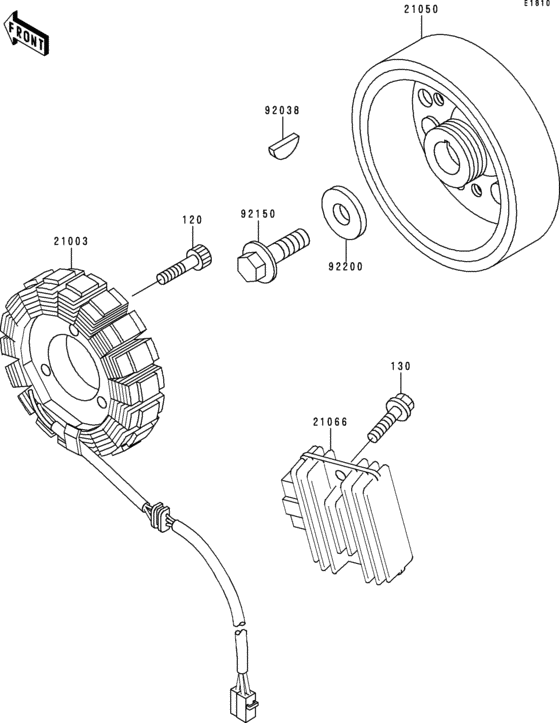 FRONT

E1810

21050

92038

120

92150

21003

92200

130

21066