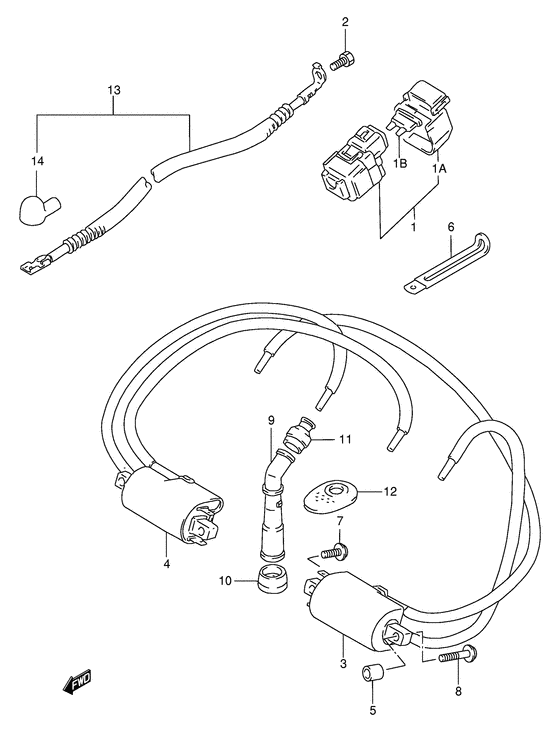 2
13
14
1B
1A
1
6
9
11
12
7
4
10
3
8
5
FWD