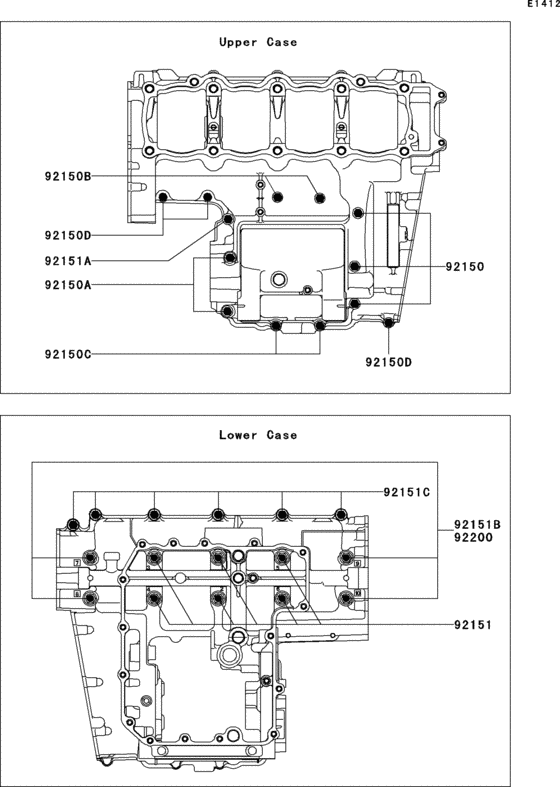 E1412

Upper Case

92150B

92150D

92151A

92150A

92150

92150C

92150D

Lower Case

92151C

92151B
92200

92151