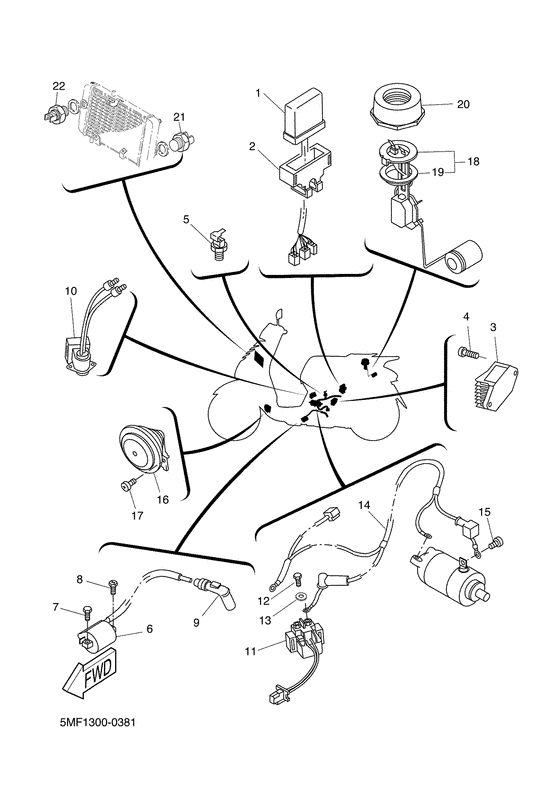 22
21
1
2
20
18
19
5
10
4
3
16
17
14
15
8
7
6
9
12
13
11
FWD
5MF1300-0381