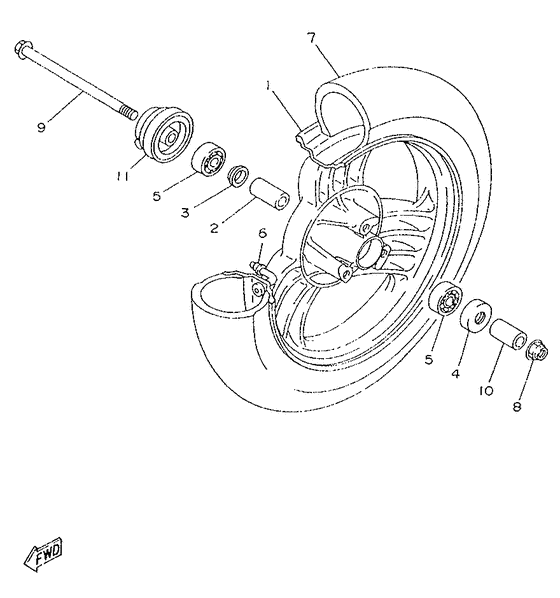 7
1
9
11
5
3
2
6
5
4
10
8
FWD