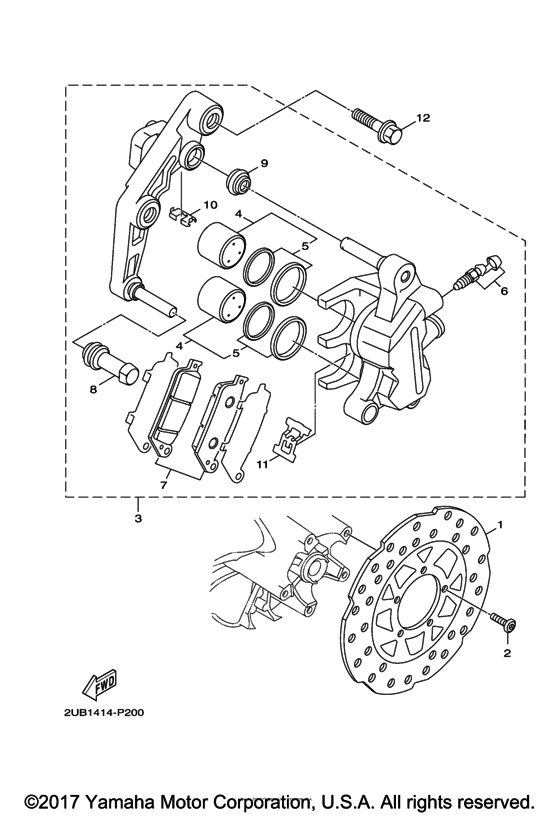 12
9
10
4
5
6
4
5
8
11
7
3
1
2
FWD
2UB1414-P200
©2017 Yamaha Motor Corporation, U.S.A. All rights reserved.