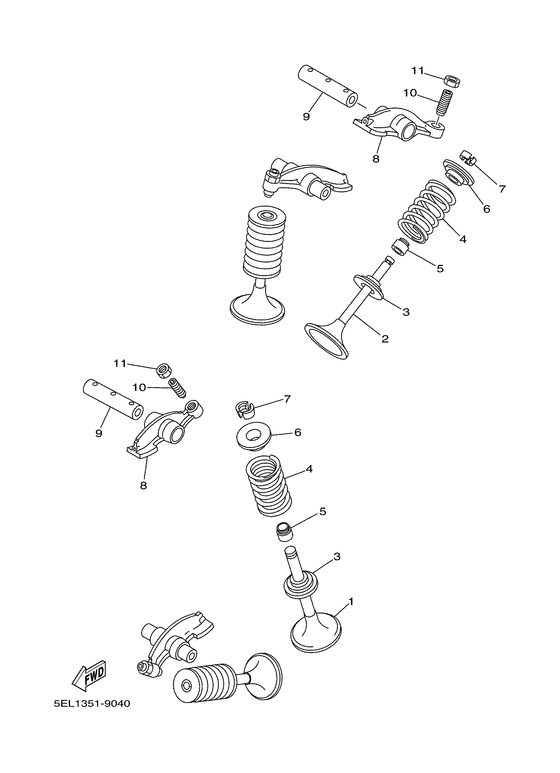 11
10
9
8
7
6
4
5
3
2
11
10
9
8
7
6
4
5
3
1
FWD
5EL1351-9040