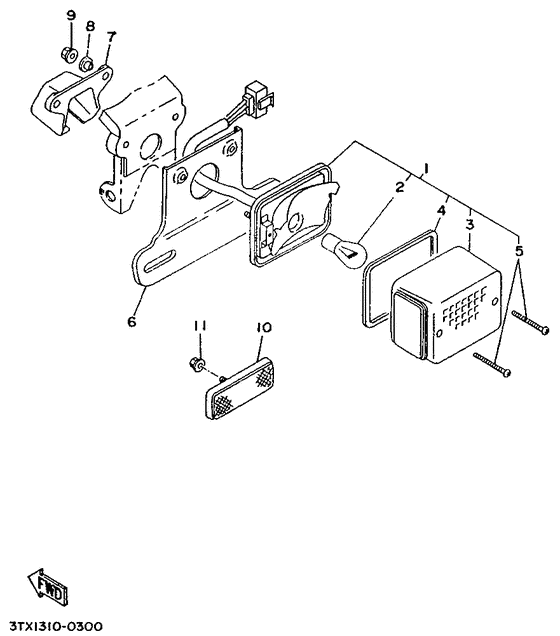 9
8
7
1
2
4
3
5
6
11
10
FWD
3TX1310-0300