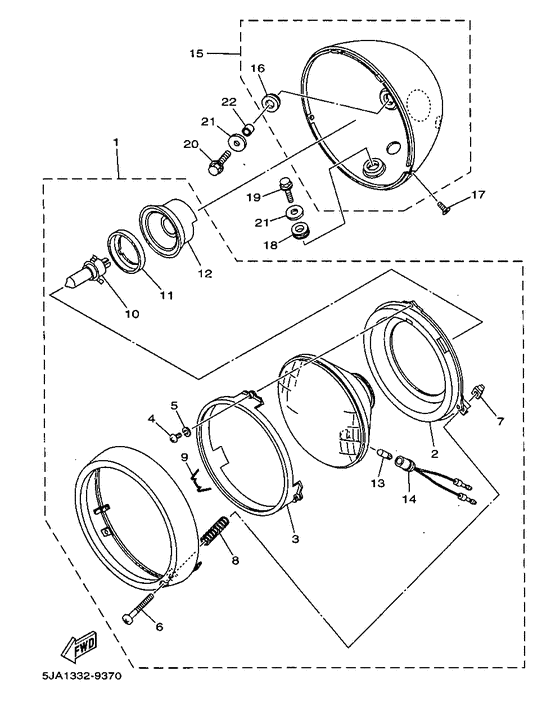 15
16
22
21
20
1
19
21
18
17
12
11
10
5
4
9
7
2
13
14
3
8
6
FWD
5JA1332-9370