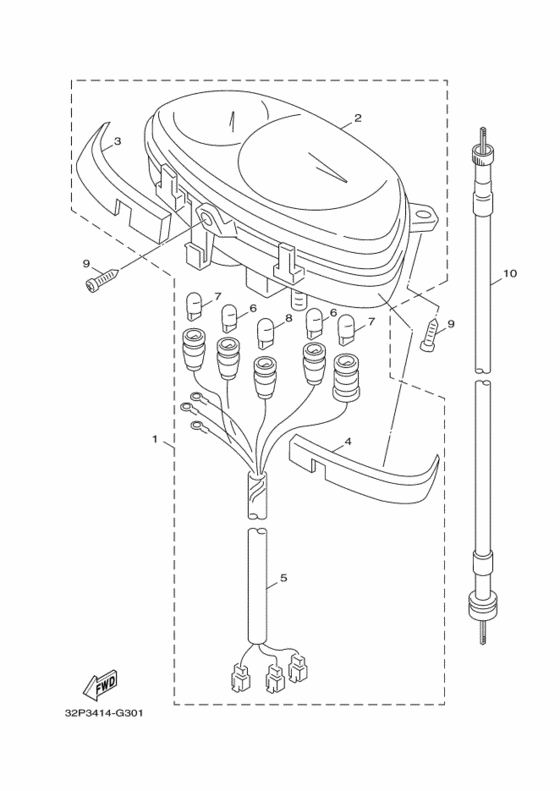 2
3
9
10
7
6
8
6
7
9
1
4
5
FWD
32P3414-G301