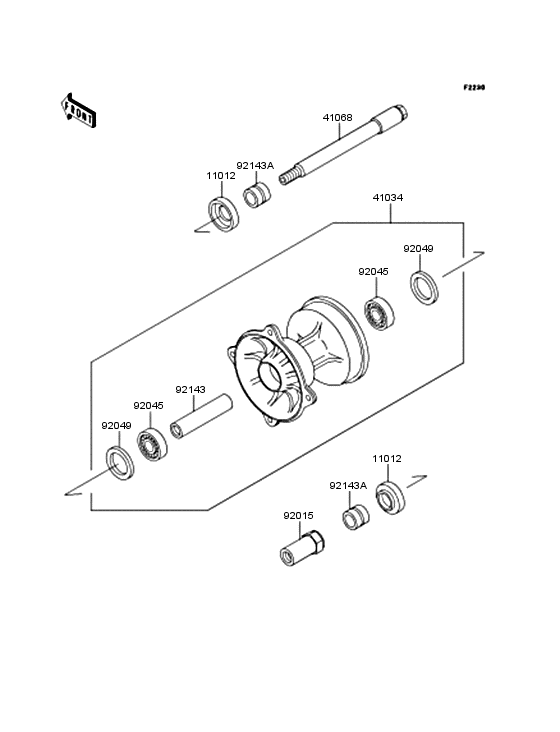 F2230

FRONT

41068

92143A

11012

41034

92049

92045

92143

92045

92049

11012

92143A

92015