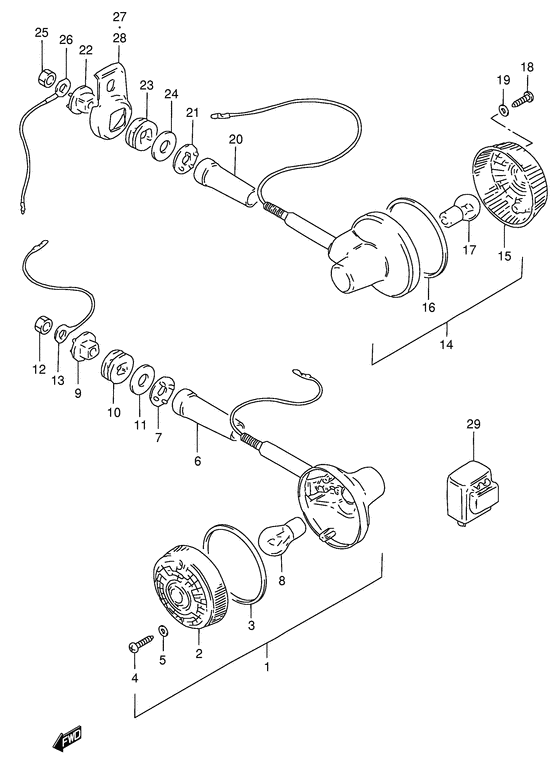 27
28
25
26
22
23
24
21
20
19
18
17
15
16
14
12
13
9
10
11
7
6
29
8
3
2
5
4
1
FWD