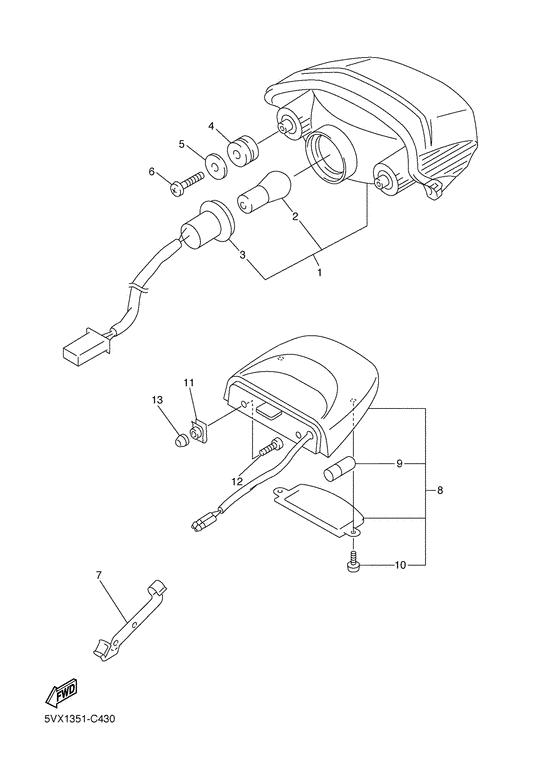 4
5
6
2
3
1
11
13
12
9
8
10
7
FWD
5VX1351-C430