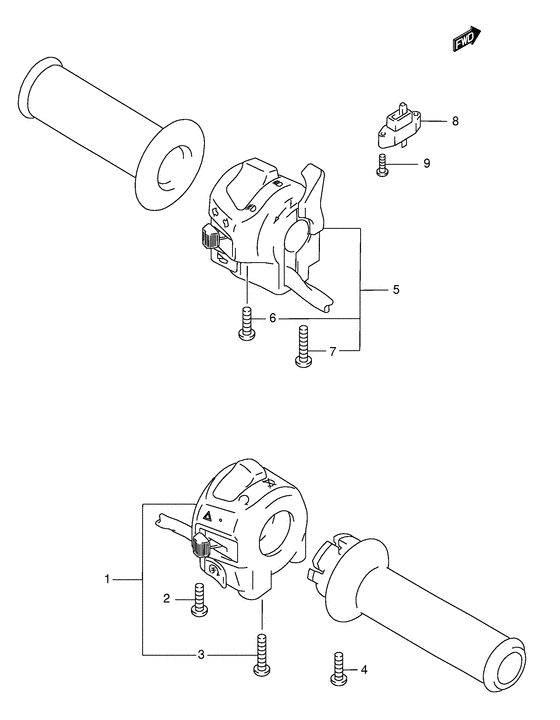 FWD

8

9

5

6

7

1

2

3

4