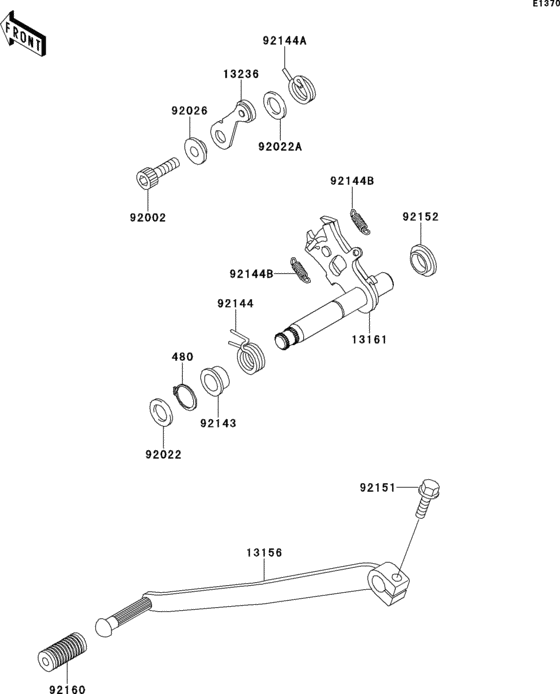 E1370

FRONT

92144A
13236
92026
92022A
92002
92144B
92152
92144B
92144
13161
480
92143
92022
92151
13156
92160