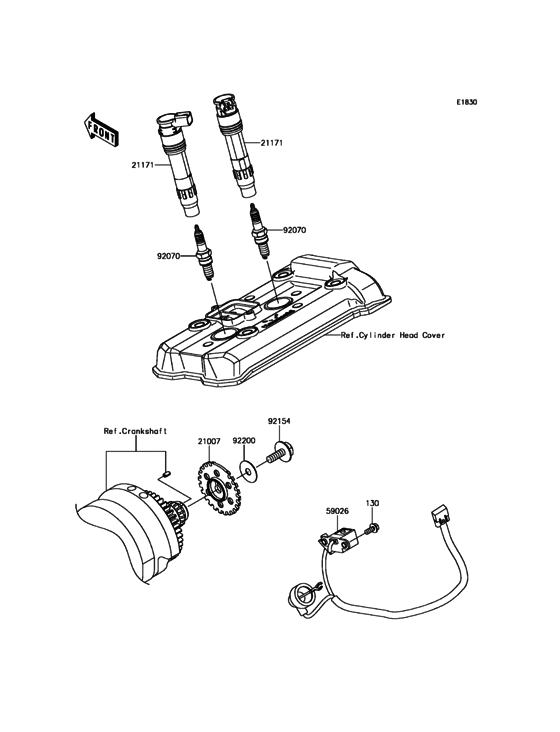 E1830

FRONT

21171

21171

92070

92070

Ref.Cylinder Head Cover

Ref.Crankshaft

21007

92200

92154

59026

130