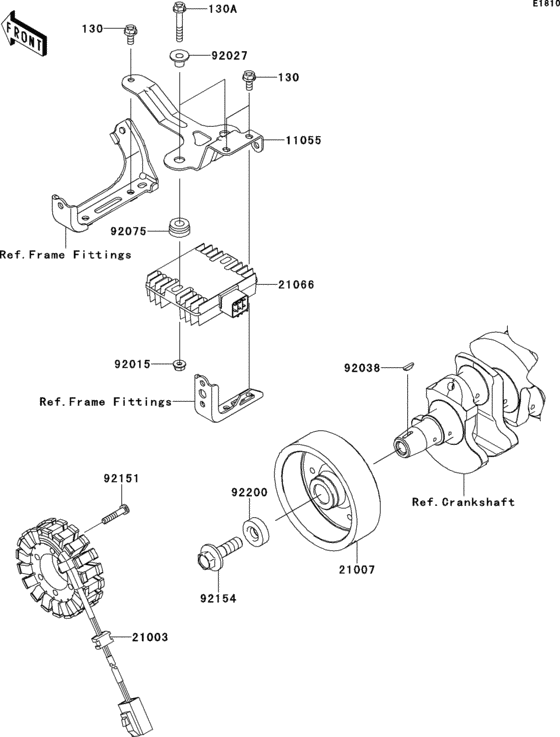 E1810

FRONT

130A
130
92027
130
11055
92075
Ref.Frame Fittings
21066
92015
92038
Ref.Frame Fittings
92151
92200
Ref.Crankshaft
21007
92154
21003