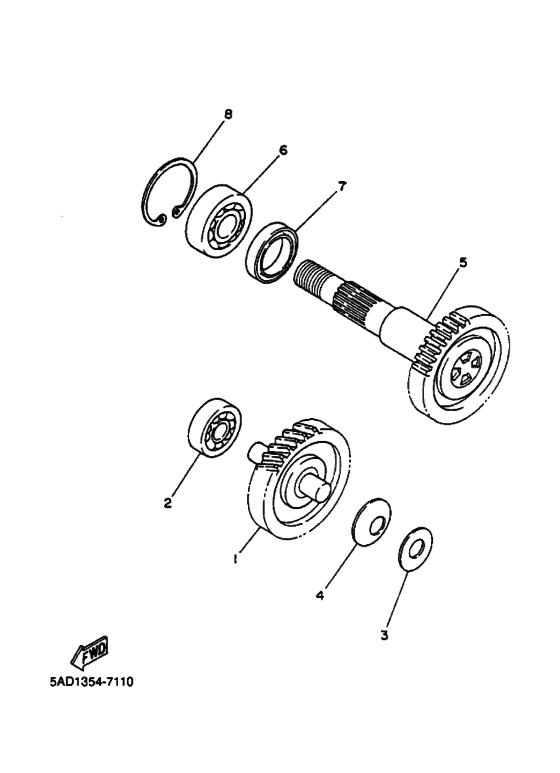 8
6
7
5
2
1
4
3
FWD
5AD1354-7110