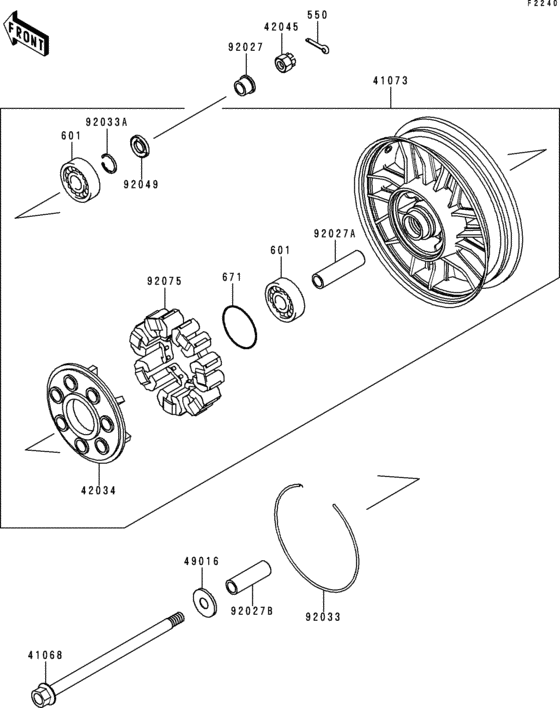 F2240

FRONT

550
42045
92027
41073
92033A
601
92049
92027A
601
671
92075
42034
49016
92027B
92033
41068