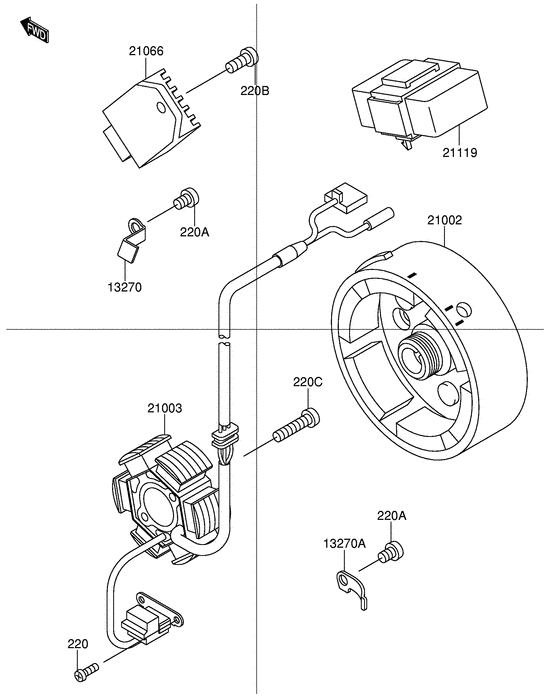 FWD
21066
220B
21119
220A
13270
21002
220C
21003
220A
13270A
220