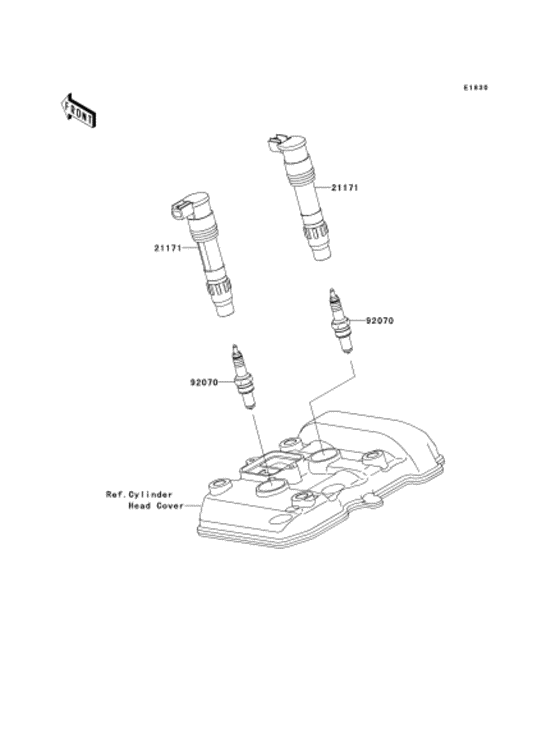 E1830

FRONT

21171

21171

92070

92070

Ref.Cylinder
Head Cover