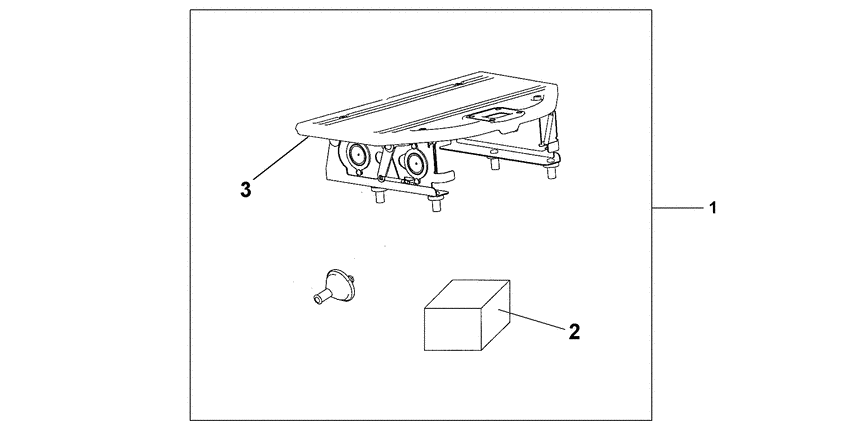 3

1

2