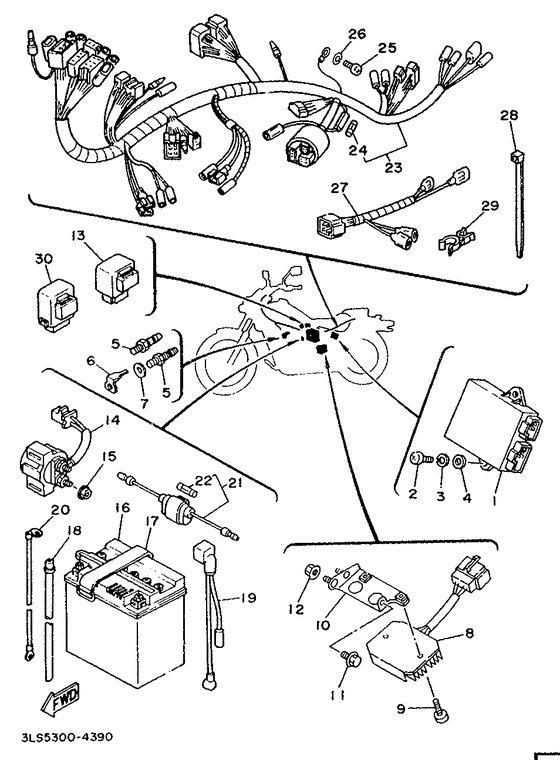 26
25
28
24
23
27
29
13
30
5
6
7
5
14
15
22
21
2
3
4
1
20
16
17
18
19
12
10
8
11
9
FWD
3LS5300-4390