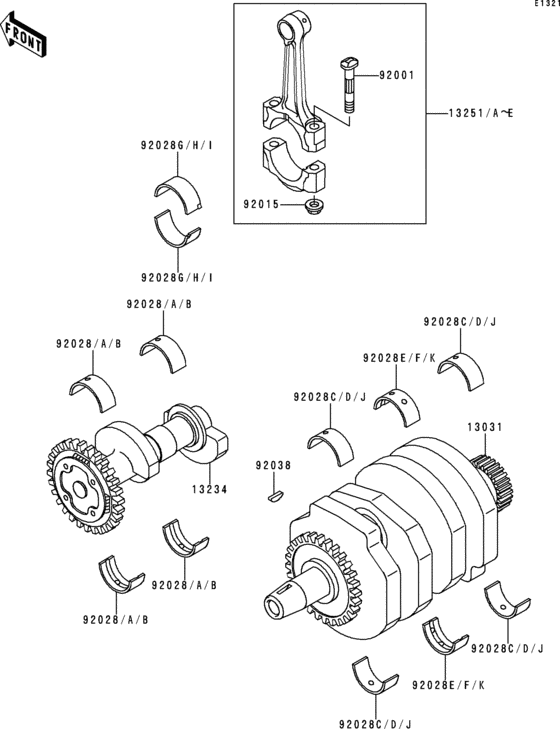 E1321

FRONT

92001

13251/A~E

92028G/H/I

92015

92028G/H/I

92028/A/B

92028C/D/J

92028/A/B

92028E/F/K

92028C/D/J

13031

92038

13234

92028/A/B

92028/A/B

92028C/D/J

92028E/F/K

92028C/D/J