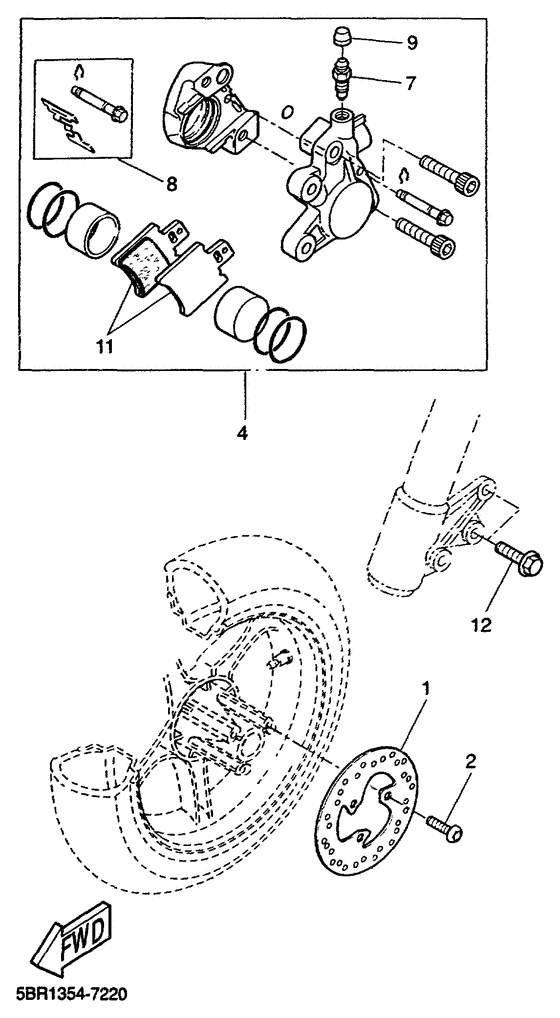 9
7
8
11
4
12
1
2
FWD
5BR1354-7220