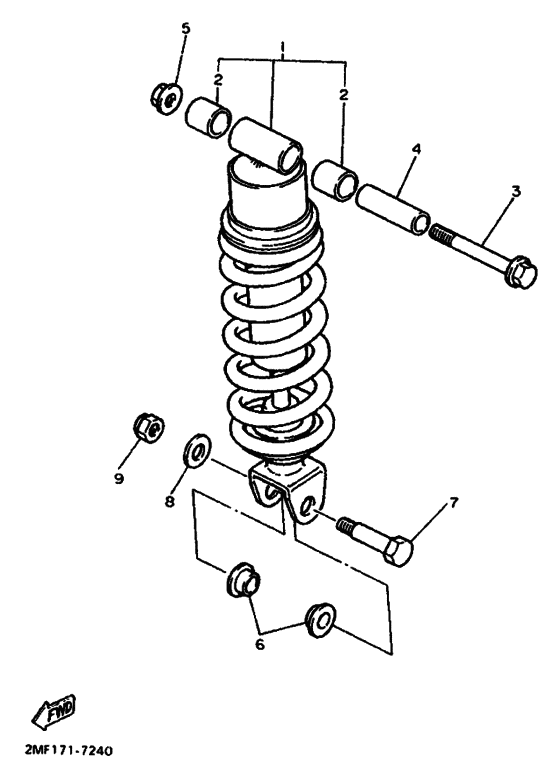 5
1
2
2
4
3
9
8
7
6
FWD
2MF171-7240