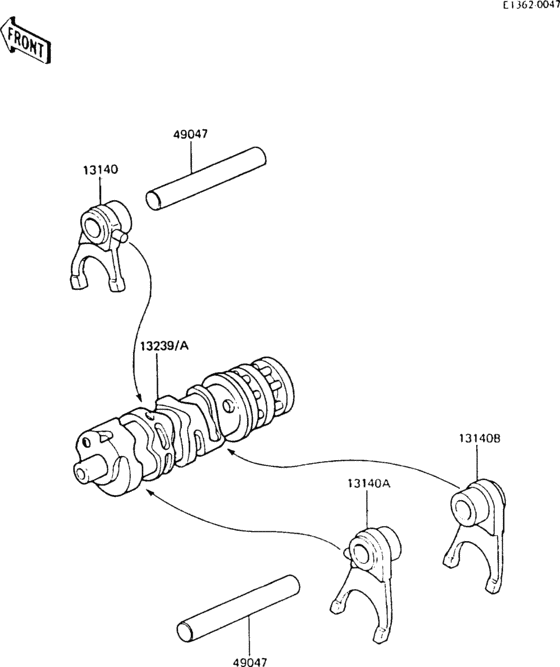 E1362-0047

FRONT

49047

13140

13239/A

13140B

13140A

49047