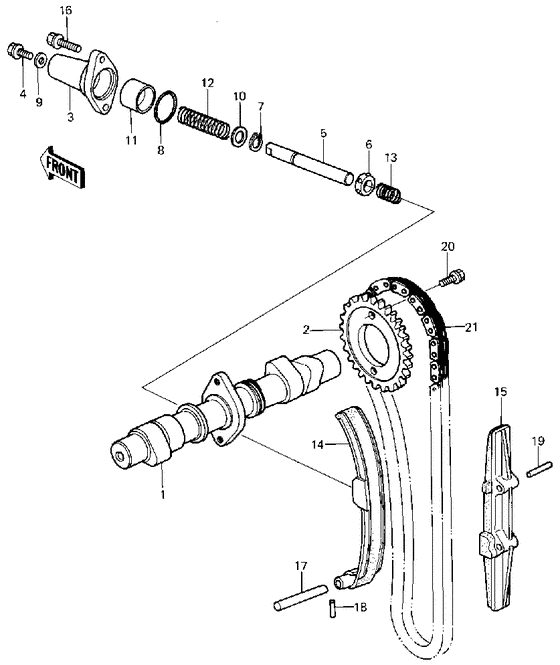 16
4
9
3
11
8
12
10
7
5
6
13
FRONT
20
2
21
15
19
14
1
17
18