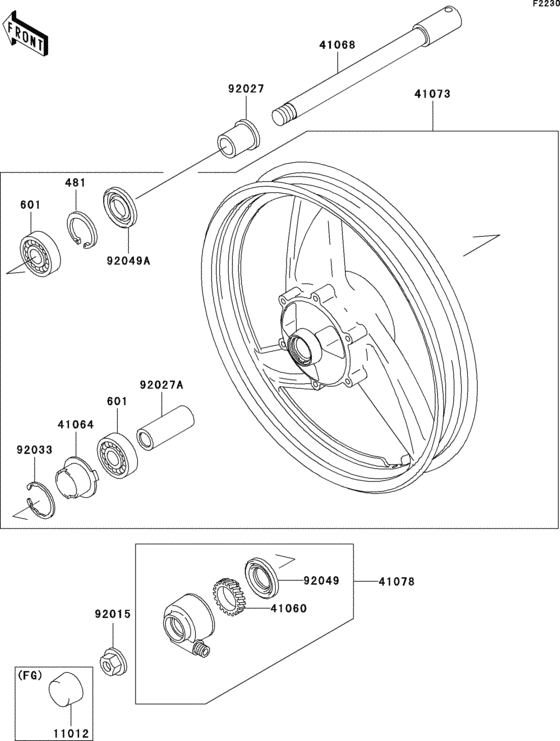 F2230

FRONT

41068

92027

41073

481

601

92049A

92027A

601

41064

92033

92049

41078

41060

92015

(FG)

11012