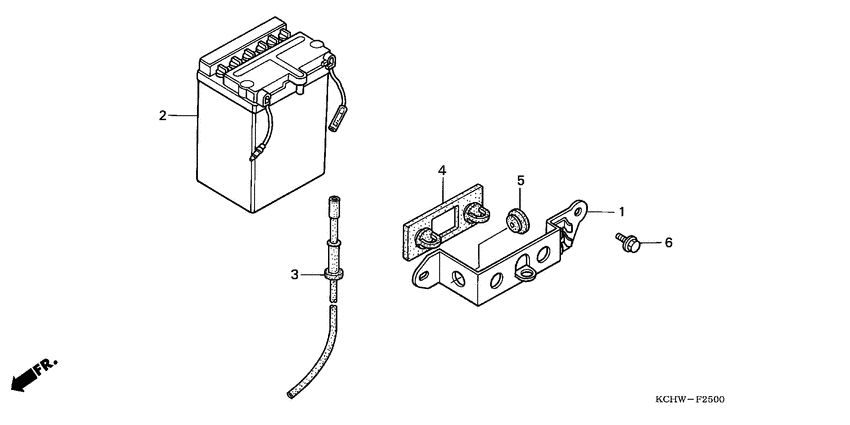 2

4

5

1

6

3

FR.

KCHW－F2500