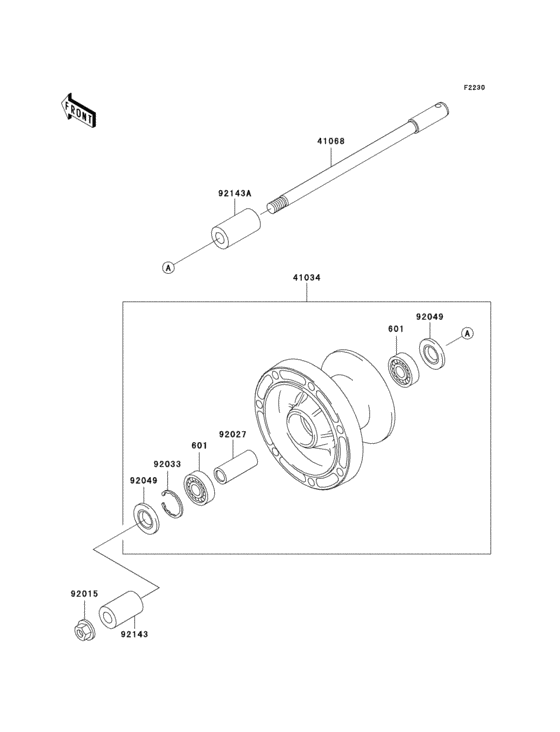 F2230

FRONT

41068

92143A

A

41034

92049

601

A

92027

601

92033

92049

92015

92143